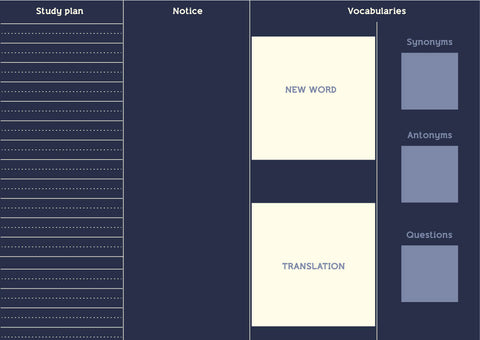 Study plan

Notice

Vocabularies

NEW WORD

TRANSLATION

Synonyms

Antonyms

Questions