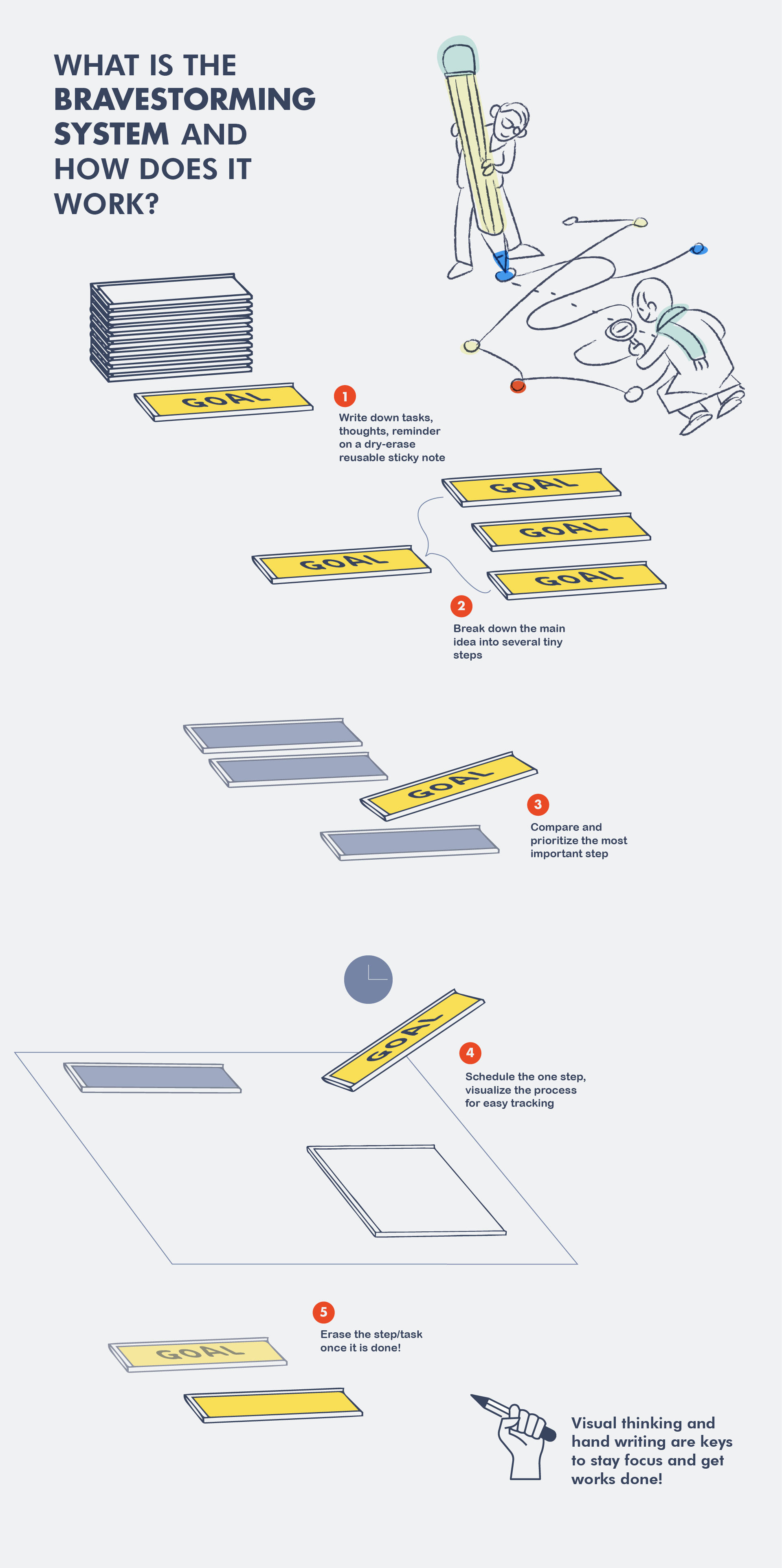 WHAT IS THE BRAVESTORMING SYSTEM AND HOW DOES IT WORK?

GOAL

1

Write down tasks, thoughts, reminder on a dry-erase reusable sticky note

GOAL

GOAL

GOAL

GOAL

2

Break down the main idea into several tiny steps

GOAL

3

Compare and prioritize the most important step

GOAL

4

Schedule the one step, visualize the process for easy tracking

5

Erase the step/task once it is done!

GOAL

Visual thinking and hand writing are keys to stay focus and get works done!